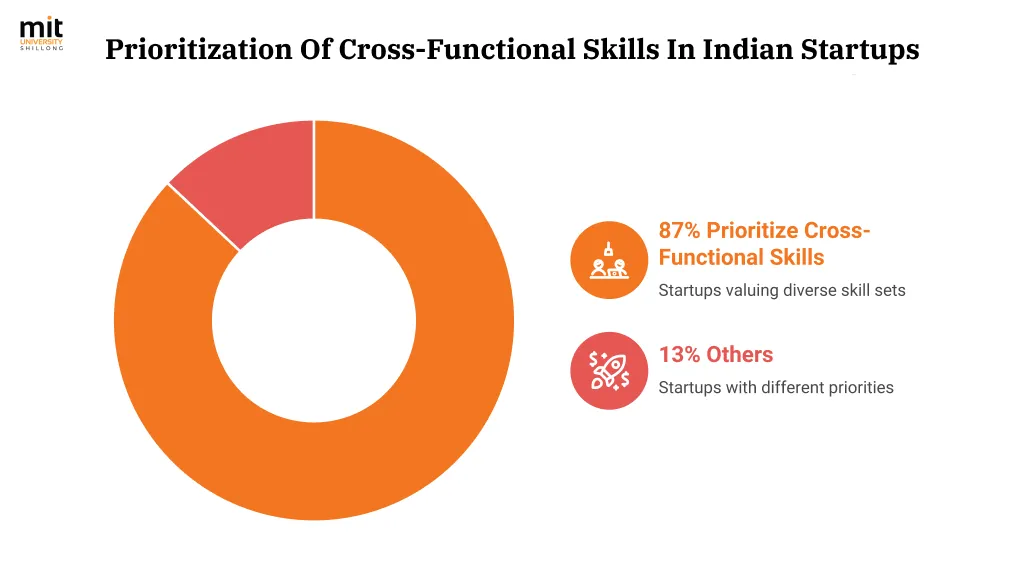 mit UNIVERSITY SHILLONG

Prioritization Of Cross-Functional Skills In Indian Startups

87% Prioritize Cross-Functional Skills

Startups valuing diverse skill sets

13% Others

Startups with different priorities