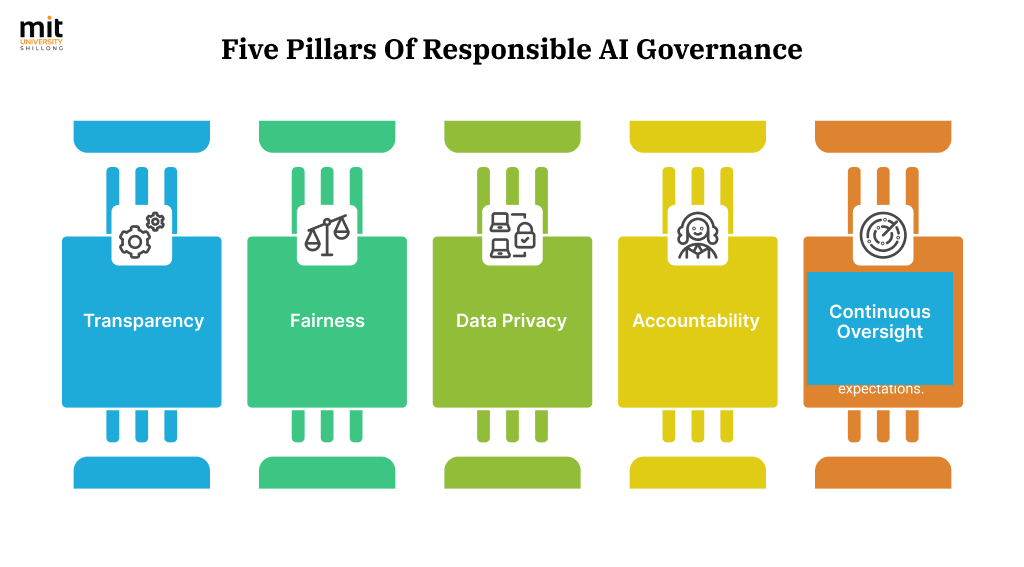 mit
UNIVERSITY
SHILLONG

Five Pillars Of Responsible AI Governance

Transparency

Fairness

Data Privacy

Accountability

Continuous Oversight

expectations.